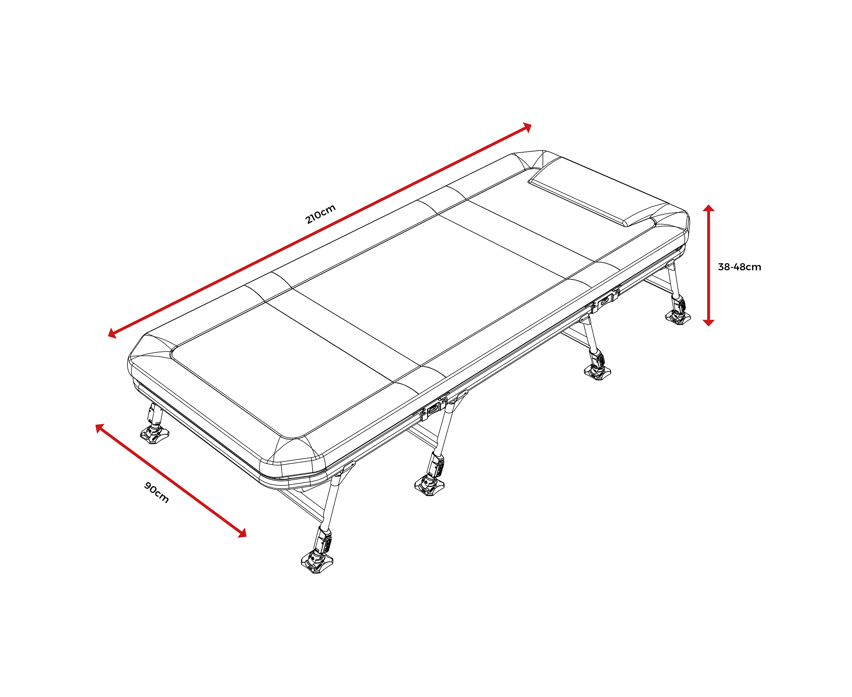 210cm

38-48cm

90cm